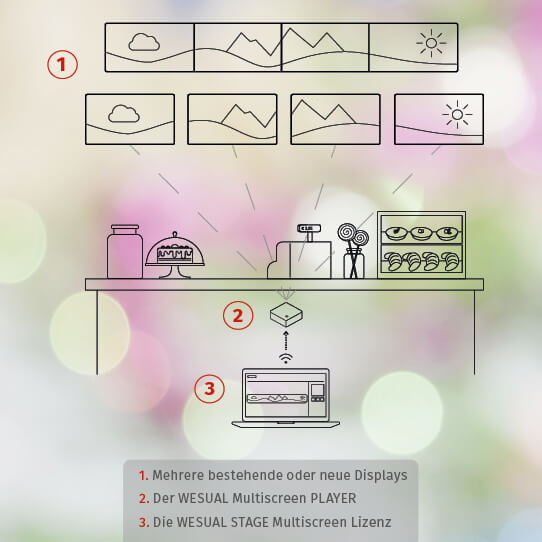 1

2

3

1. Mehrere bestehende oder neue Displays
2. Der WESUAL Multiscreen PLAYER
3. Die WESUAL STAGE Multiscreen Lizenz